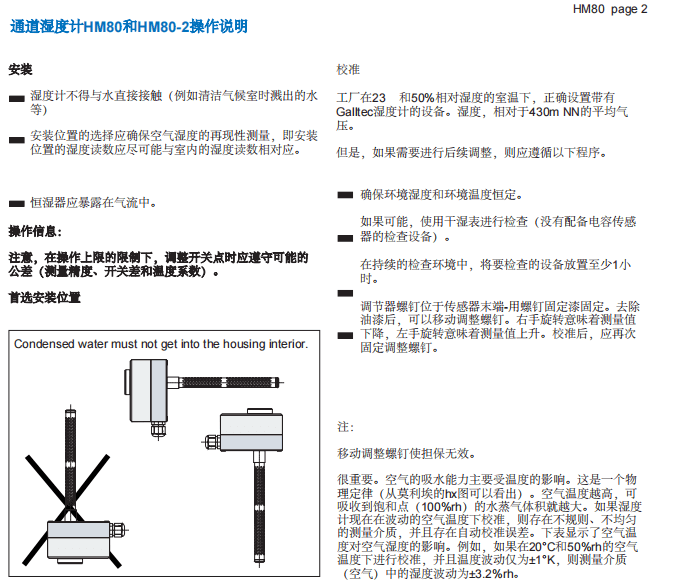 HM80 page 2

通道湿度计HM80和HM80-2操作说明

安装

湿度计不得与水直接接触（例如清洁气候室时溅出的水等）

安装位置的选择应确保空气湿度的再现性测量，即安装位置的湿度读数应尽可能与室内的湿度读数相对应。

恒湿器应暴露在气流中。

操作信息：

注意，在操作上限的限制下，调整开关点时应遵守可能的公差（测量精度、开关差和温度系数）。

首选安装位置

Condensed water must not get into the housing interior.

校准

工厂在23　和50%相对湿度的室温下，正确设置带有Galltec湿度计的设备。湿度，相对于430m NN的平均气压。

但是，如果需要进行后续调整，则应遵循以下程序。

确保环境湿度和环境温度恒定。

如果可能，使用干湿表进行检查（没有配备电容传感器的检查设备）。

在持续的检查环境中，将要检查的设备放置至少1小时。

调节器螺钉位于传感器末端-用螺钉固定漆固定。去除油漆后，可以移动调整螺钉。右手旋转意味着测量值下降，左手旋转意味着测量值上升。校准后，应再次固定调整螺钉。

注：

移动调整螺钉使担保无效。

很重要。空气的吸水能力主要受温度的影响。这是一个物理定律（从莫利埃的hx图可以看出）。空气温度越高，可吸收到饱和点（100%rh）的水蒸气体积就越大。如果湿度计现在在波动的空气温度下校准，则存在不规则、不均匀的测量介质，并且存在自动校准误差。下表显示了空气温度对空气湿度的影响。例如，如果在20°C和50%rh的空气温度下进行校准，并且温度波动仅为±1°K，则测量介质（空气）中的湿度波动为±3.2%rh。